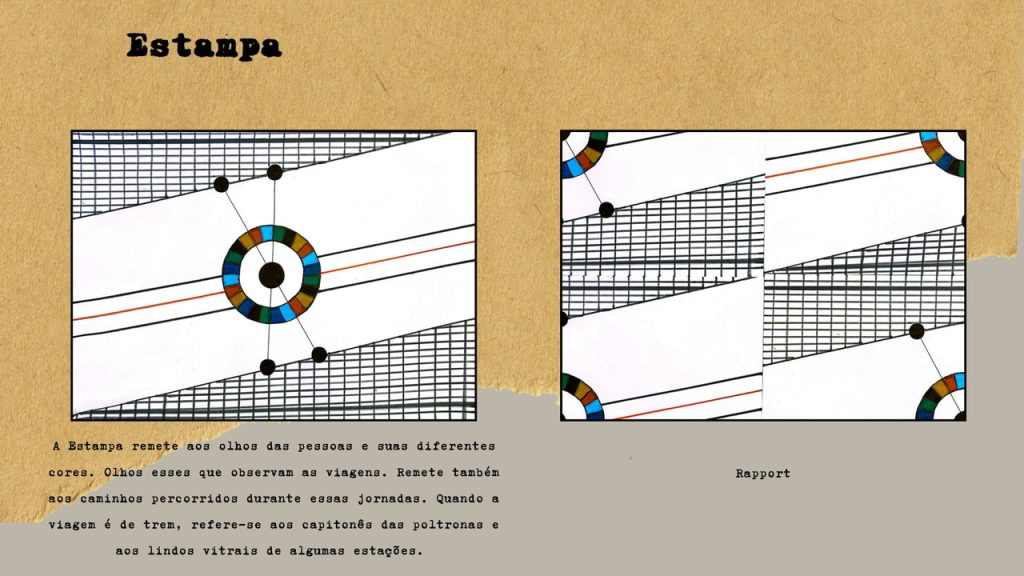 Estampa

A Estampa remete aos olhos das pessoas e suas diferentes cores. Olhos esses que observam as viagens. Remete também aos caminhos percorridos durante essas jornadas. Quando a viagem é de trem, refere-se aos capitonês das poltronas e aos lindos vitrais de algumas estações.

Rapport