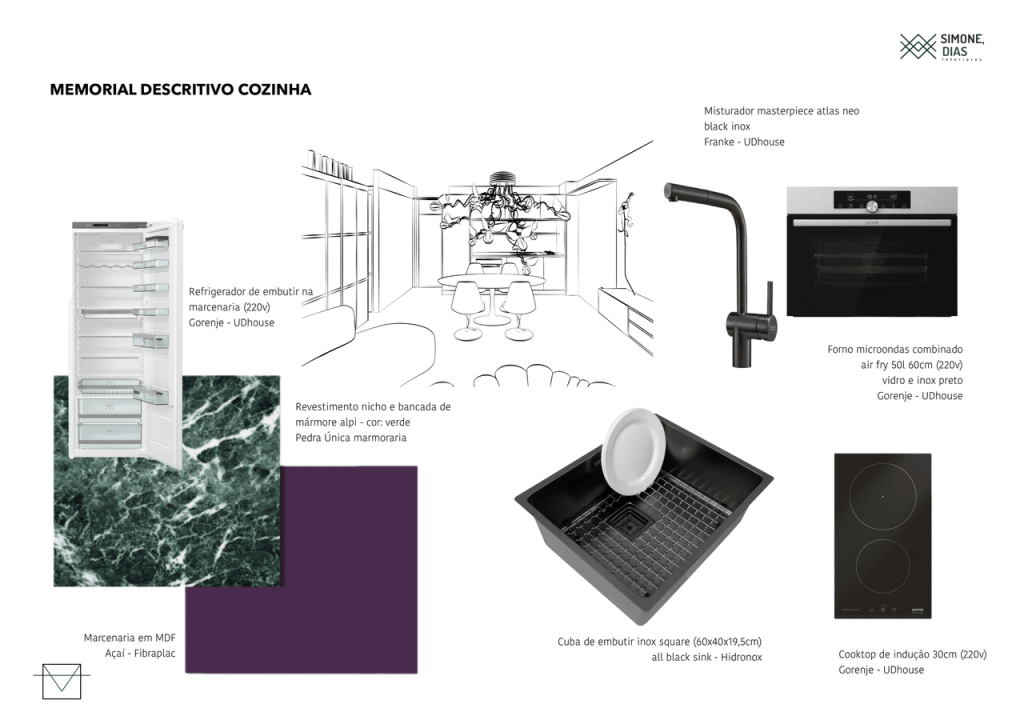 SIMONE, DIAS
interiores

MEMORIAL DESCRITIVO COZINHA

Misturador masterpiece atlas neo black inox
Franke - UDhouse

Refrigerador de embutir na marcenaria (220v)
Gorenje - UDhouse

Forno microondas combinado air fry 50l 60cm (220v) vidro e inox preto
Gorenje - UDhouse

Revestimento nicho e bancada de mármore alpi - cor: verde
Pedra Única marmoraria

Marcenaria em MDF
Açaí - Fibraplac

Cuba de embutir inox square (60x40x19,5cm) all black sink - Hidronox

Cooktop de indução 30cm (220v)
Gorenje - UDhouse