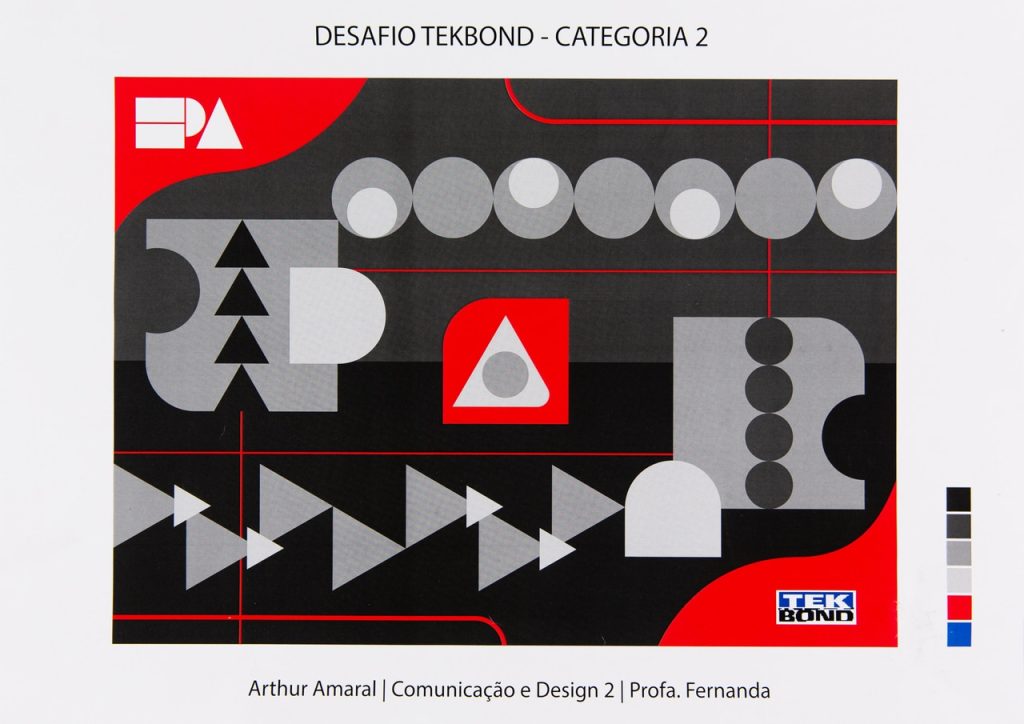 DESAFIO TEKBOND - CATEGORIA 2

EPA

TEK BOND

Arthur Amaral | Comunicação e Design 2 | Profa. Fernanda